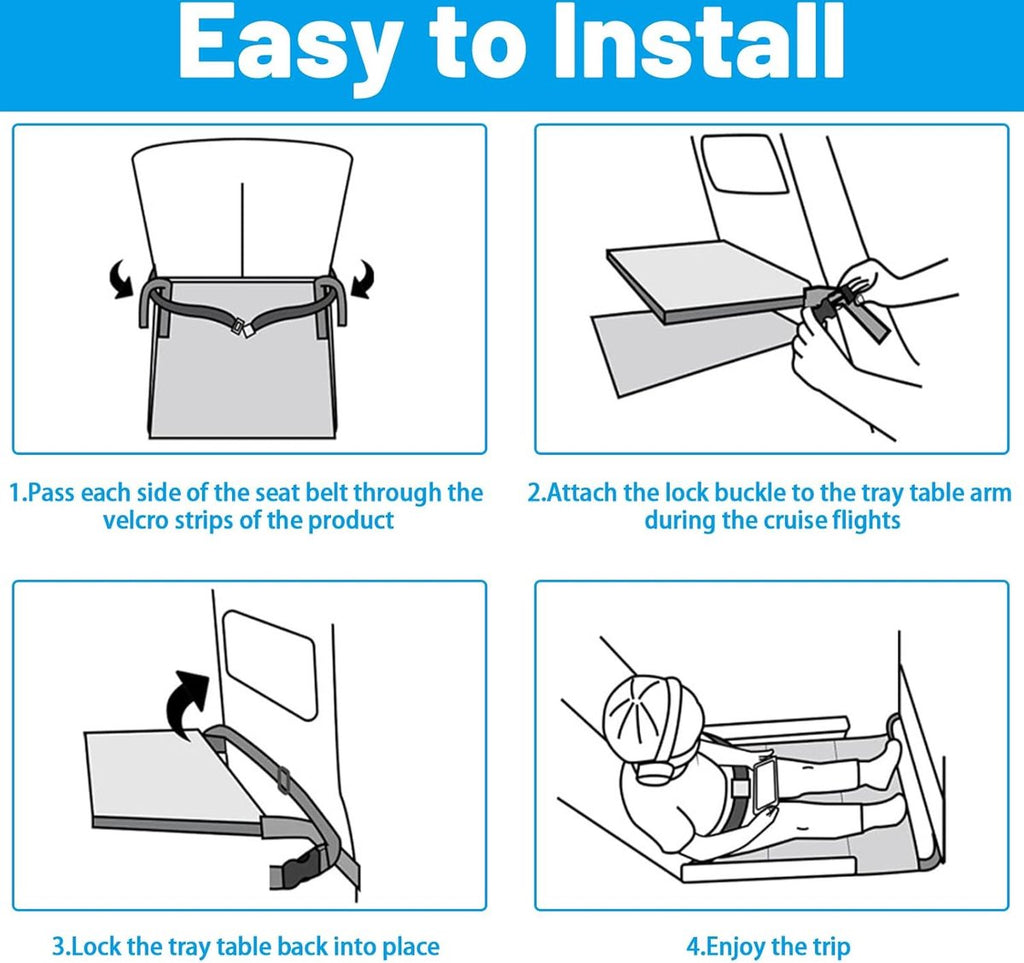 Easy to Install

1.Pass each side of the seat belt through the velcro strips of the product

2.Attach the lock buckle to the tray table arm during the cruise flights

3.Lock the tray table back into place

4.Enjoy the trip